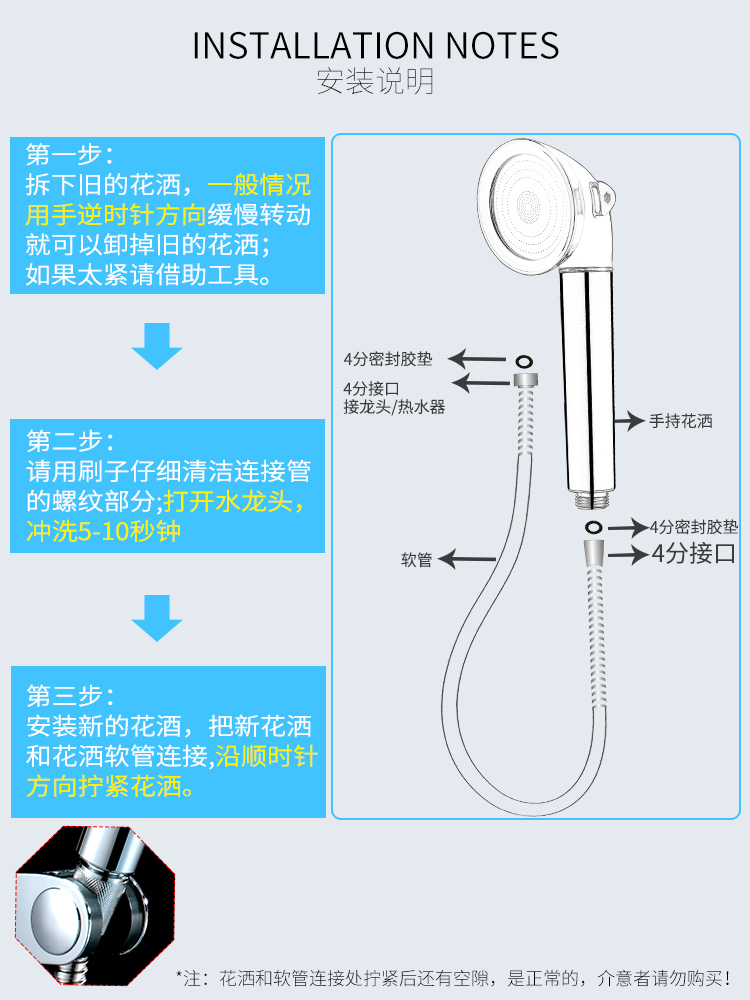 INSTALLATION NOTES
安装说明

第一步：
拆下旧的花洒，一般情况用手逆时针方向缓慢转动就可以卸掉旧的花洒；如果太紧请借助工具。

第二步：
请用刷子仔细清洁连接管的螺纹部分;打开水龙头，冲洗5-10秒钟

第三步：
安装新的花洒，把新花洒和花洒软管连接,沿顺时针方向拧紧花洒。

4分密封胶垫
4分接口
接龙头/热水器
手持花洒
4分密封胶垫
4分接口
软管

*注：花洒和软管连接处拧紧后还有空隙，是正常的，介意者请勿购买！